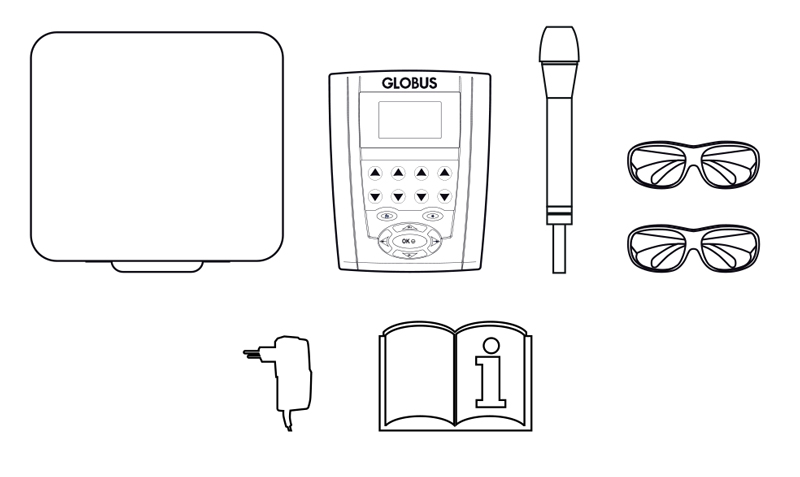 GLOBUS

OK